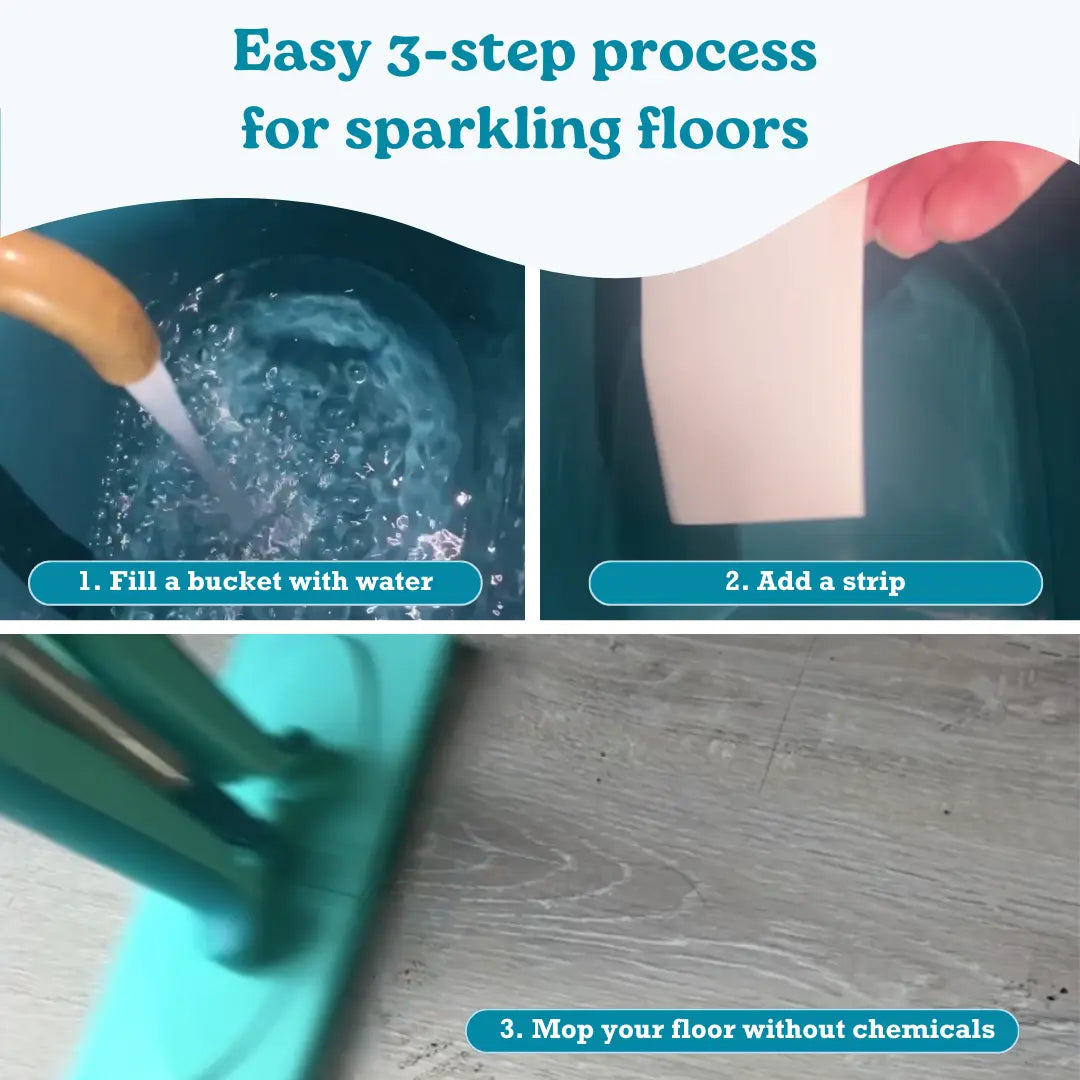 Easy 3-step process for sparkling floors

1. Fill a bucket with water

2. Add a strip

3. Mop your floor without chemicals