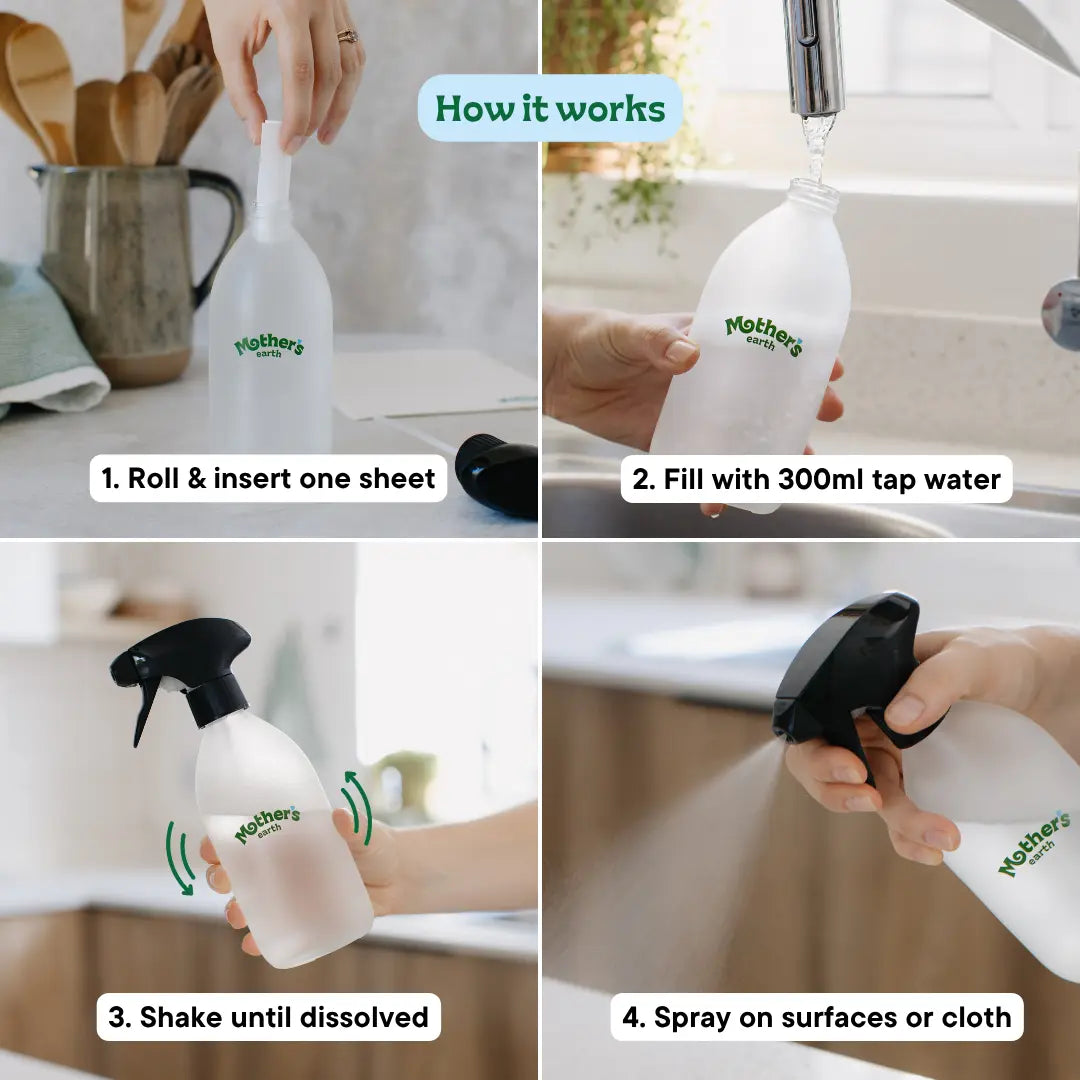 How it works

Mother's earth

1. Roll & insert one sheet

Mother's earth

2. Fill with 300ml tap water

Mother's earth

3. Shake until dissolved

Mother's earth

4. Spray on surfaces or cloth