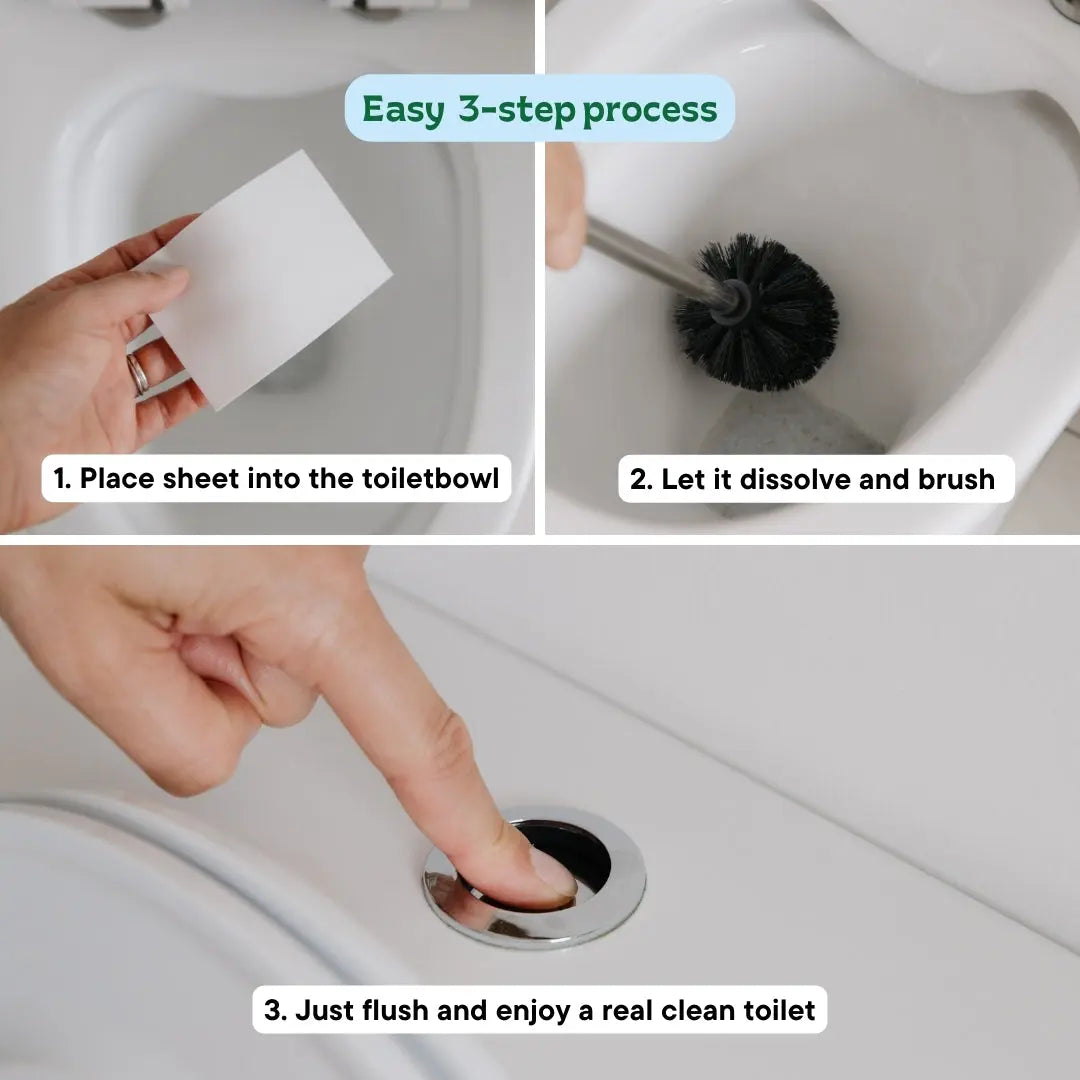 Easy 3-step process

1. Place sheet into the toiletbowl

2. Let it dissolve and brush

3. Just flush and enjoy a real clean toilet